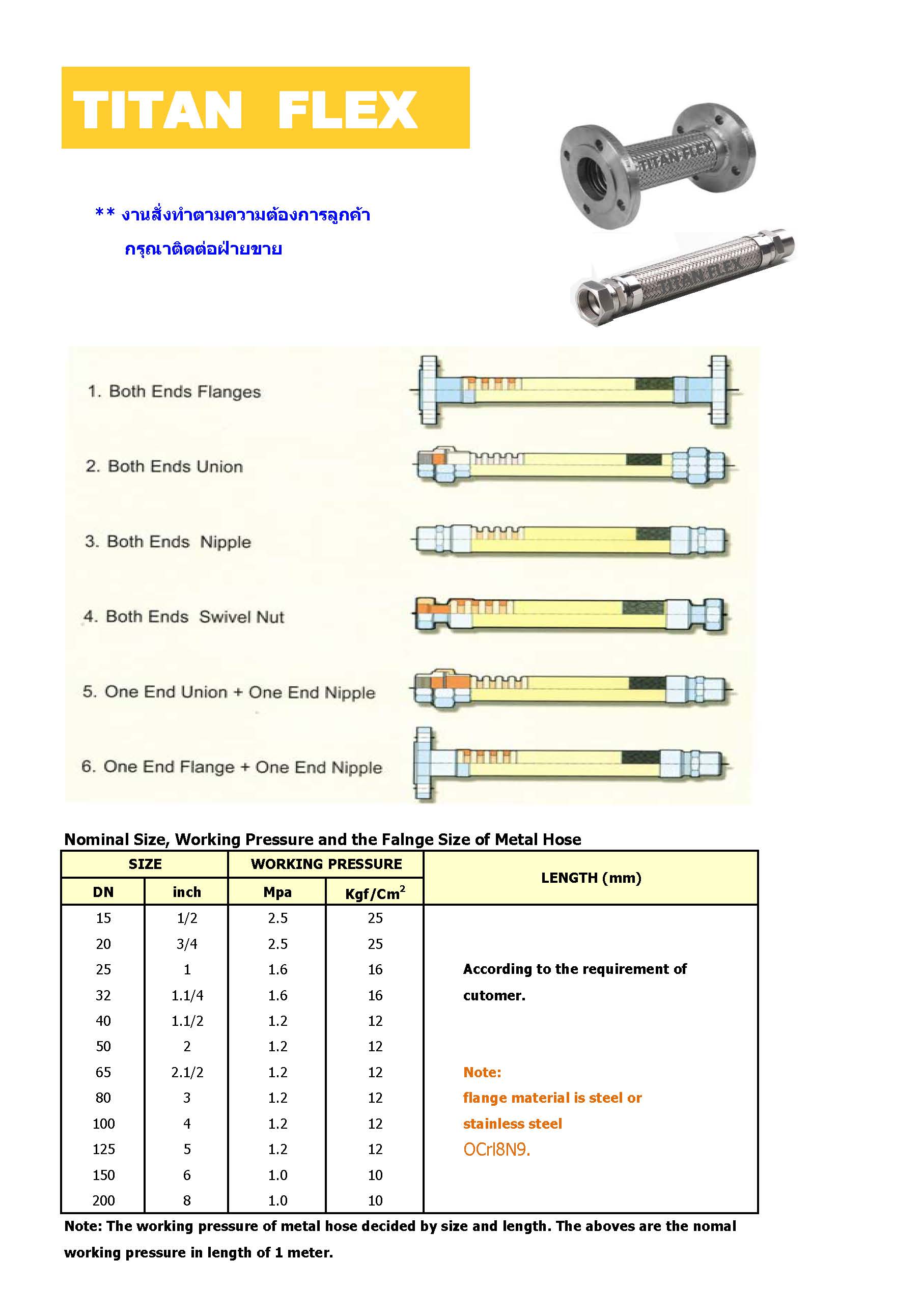 TITAN FLEX

TITAN FLEX

TITAN FLEX

** งานสั่งทำตามความต้องการลูกค้า
กรุณาติดต่อฝ่ายขาย

1. Both Ends Flanges

2. Both Ends Union

3. Both Ends Nipple

4. Both Ends Swivel Nut

5. One End Union + One End Nipple

6. One End Flange + One End Nipple

Nominal Size, Working Pressure and the Falnge Size of Metal Hose

| SIZE | | WORKING PRESSURE | | LENGTH (mm) |
|---|---|---|---|---|
| DN | inch | Mpa | Kgf/Cm$^2$ | |
| 15 | 1/2 | 2.5 | 25 | |
| 20 | 3/4 | 2.5 | 25 | |
| 25 | 1 | 1.6 | 16 | According to the requirement of |
| 32 | 1.1/4 | 1.6 | 16 | cutomer. |
| 40 | 1.1/2 | 1.2 | 12 | |
| 50 | 2 | 1.2 | 12 | |
| 65 | 2.1/2 | 1.2 | 12 | Note: |
| 80 | 3 | 1.2 | 12 | flange material is steel or |
| 100 | 4 | 1.2 | 12 | stainless steel |
| 125 | 5 | 1.2 | 12 | OCrl8N9. |
| 150 | 6 | 1.0 | 10 | |
| 200 | 8 | 1.0 | 10 | |

Note: The working pressure of metal hose decided by size and length. The aboves are the nomal working pressure in length of 1 meter.